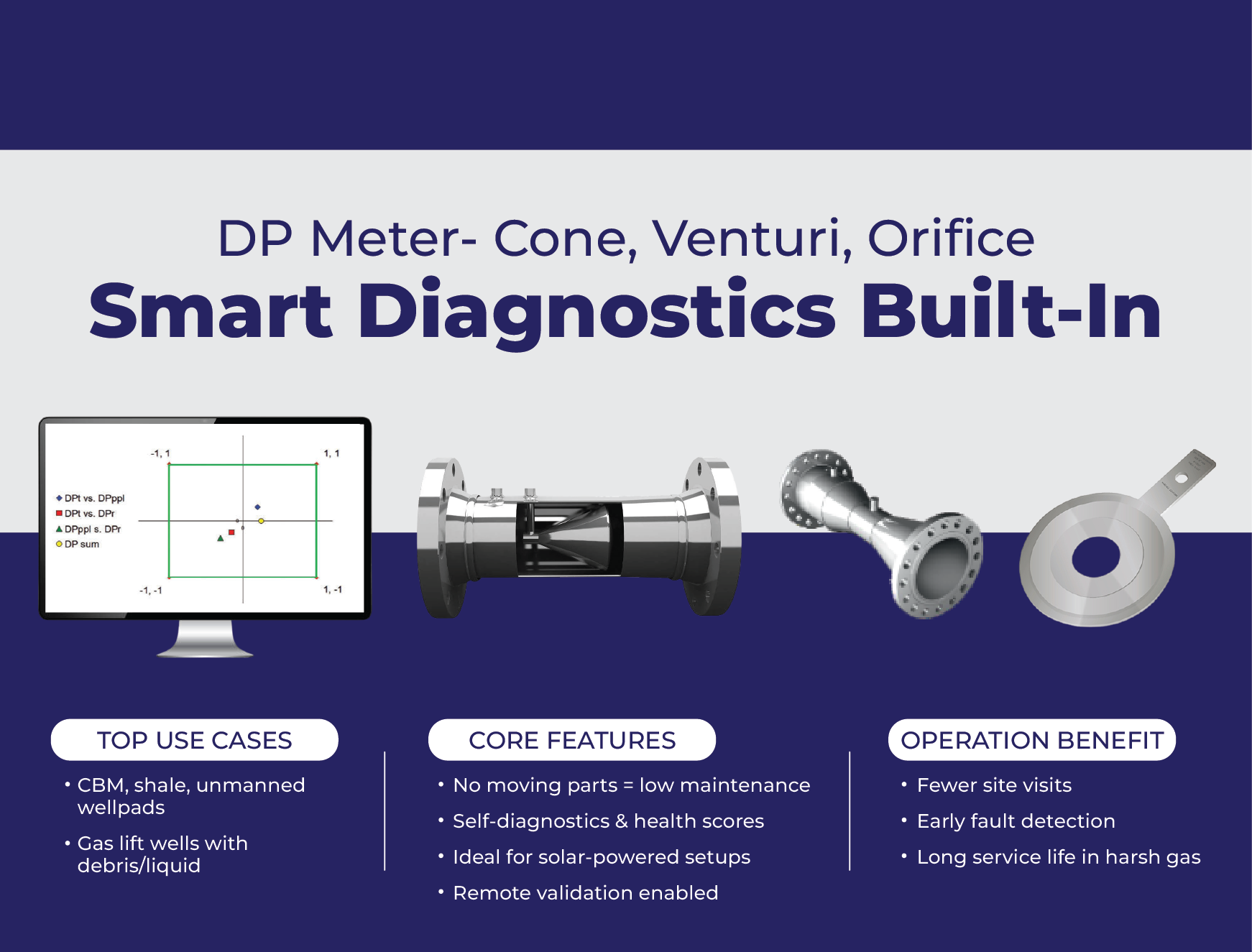 DP Meter- Cone, Venturi, Orifice
Smart Diagnostics Built-In

-1, 1
1, 1
DPt vs. DPppl
DPt vs. DPr
DPppl s. DPr
DP sum
-1, -1
1, -1

TOP USE CASES
• CBM, shale, unmanned wellpads
• Gas lift wells with debris/liquid

CORE FEATURES
• No moving parts = low maintenance
• Self-diagnostics & health scores
• Ideal for solar-powered setups
• Remote validation enabled

OPERATION BENEFIT
• Fewer site visits
• Early fault detection
• Long service life in harsh gas